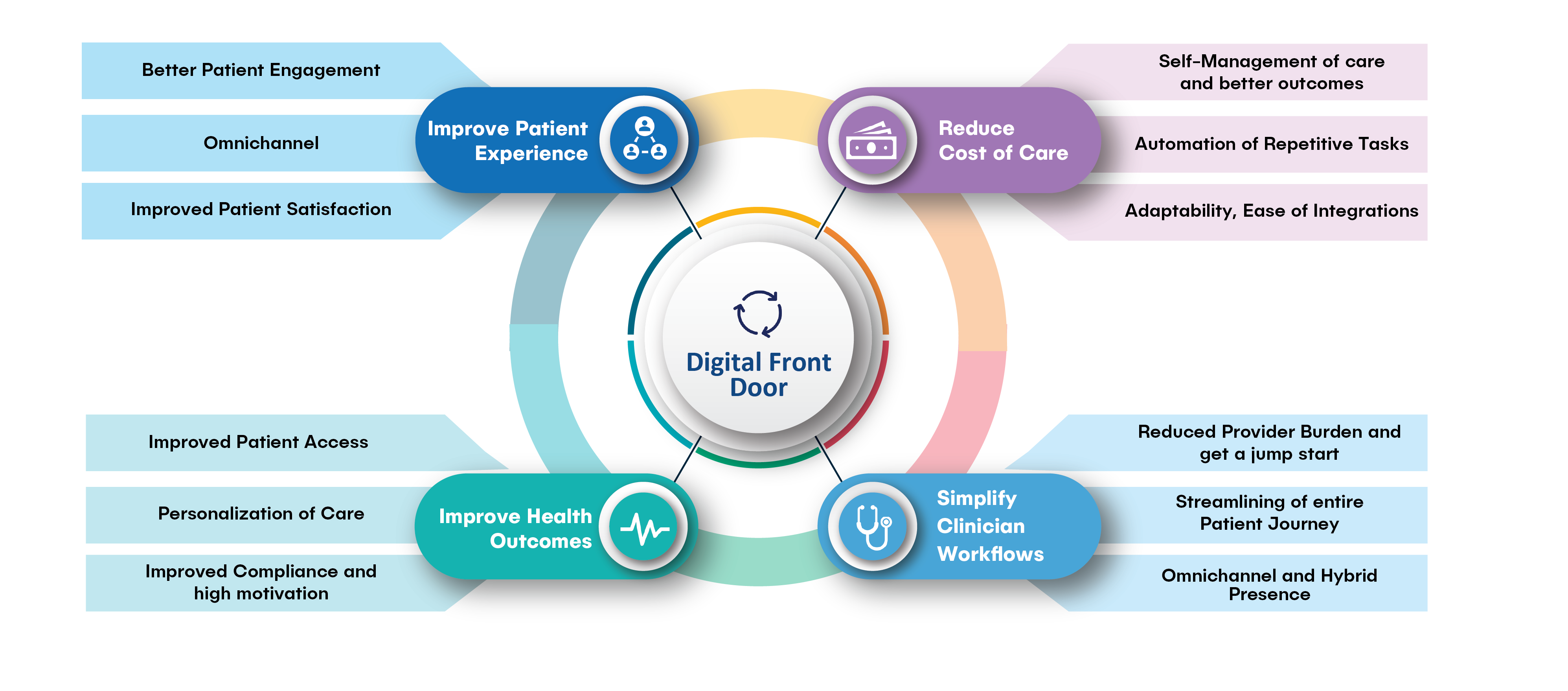 Better Patient Engagement

Omnichannel

Improved Patient Satisfaction

Improve Patient Experience

Reduce Cost of Care

Self-Management of care and better outcomes

Automation of Repetitive Tasks

Adaptability, Ease of Integrations

Digital Front Door

Improved Patient Access

Personalization of Care

Improved Compliance and high motivation

Improve Health Outcomes

Simplify Clinician Workflows

Reduced Provider Burden and get a jump start

Streamlining of entire Patient Journey

Omnichannel and Hybrid Presence